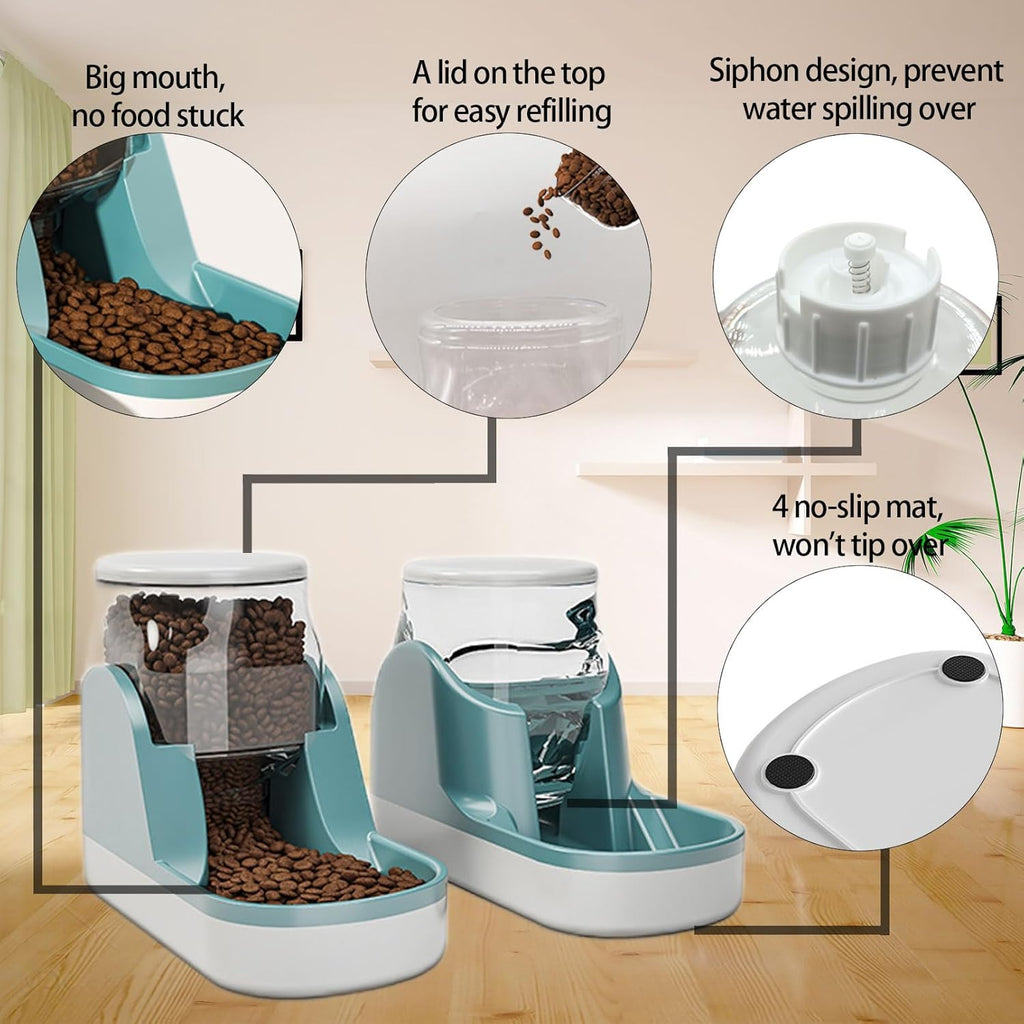 Big mouth, no food stuck

A lid on the top for easy refilling

Siphon design, prevent water spilling over

4 no-slip mat, won't tip over